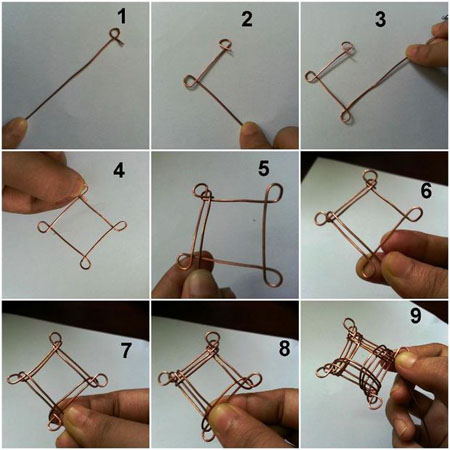 1
2
3
4
5
6
7
8
9